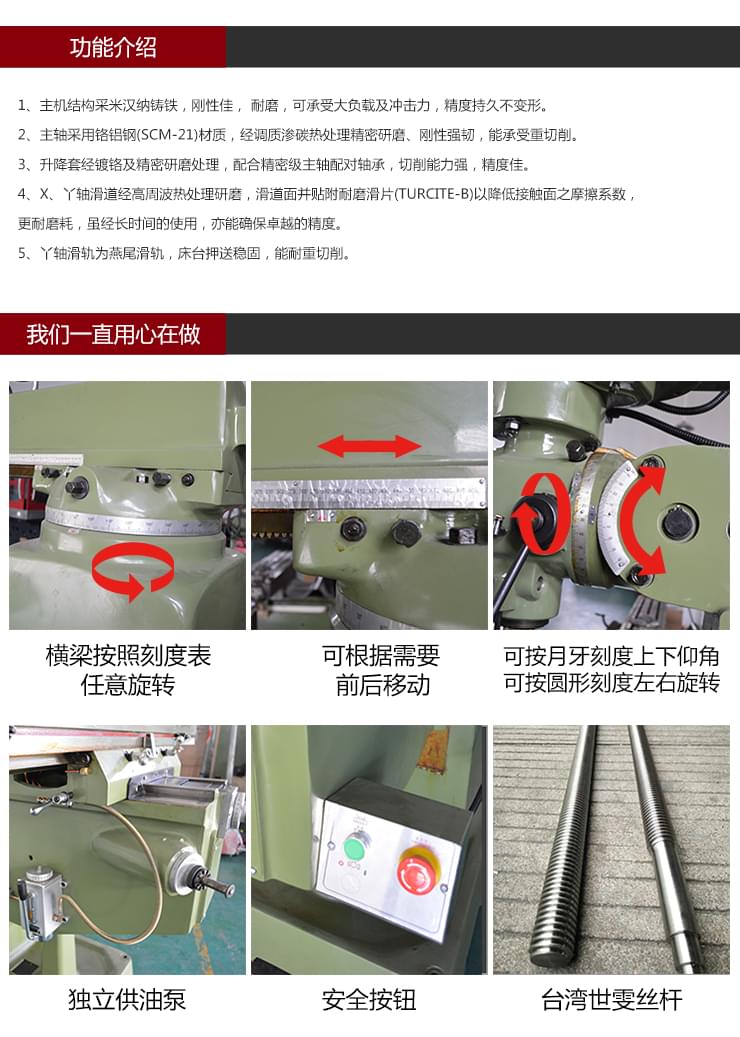 功能介绍

1、主机结构采米汉纳铸铁，刚性佳， 耐磨，可承受大负载及冲击力，精度持久不变形。

2、主轴采用铬铝钢(SCM-21)材质，经调质渗碳热处理精密研磨、刚性强韧，能承受重切削。

3、升降套经镀铬及精密研磨处理，配合精密级主轴配对轴承，切削能力强，精度佳。

4、X、丫轴滑道经高周波热处理研磨，滑道面并贴附耐磨滑片(TURCITE-B)以降低接触面之摩擦系数，更耐磨耗，虽经长时间的使用，亦能确保卓越的精度。

5、丫轴滑轨为燕尾滑轨，床台押送稳固，能耐重切削。

我们一直用心在做

横梁按照刻度表
任意旋转

可根据需要
前后移动

可按月牙刻度上下仰角
可按圆形刻度左右旋转

独立供油泵

安全按钮

台湾世雯丝杆